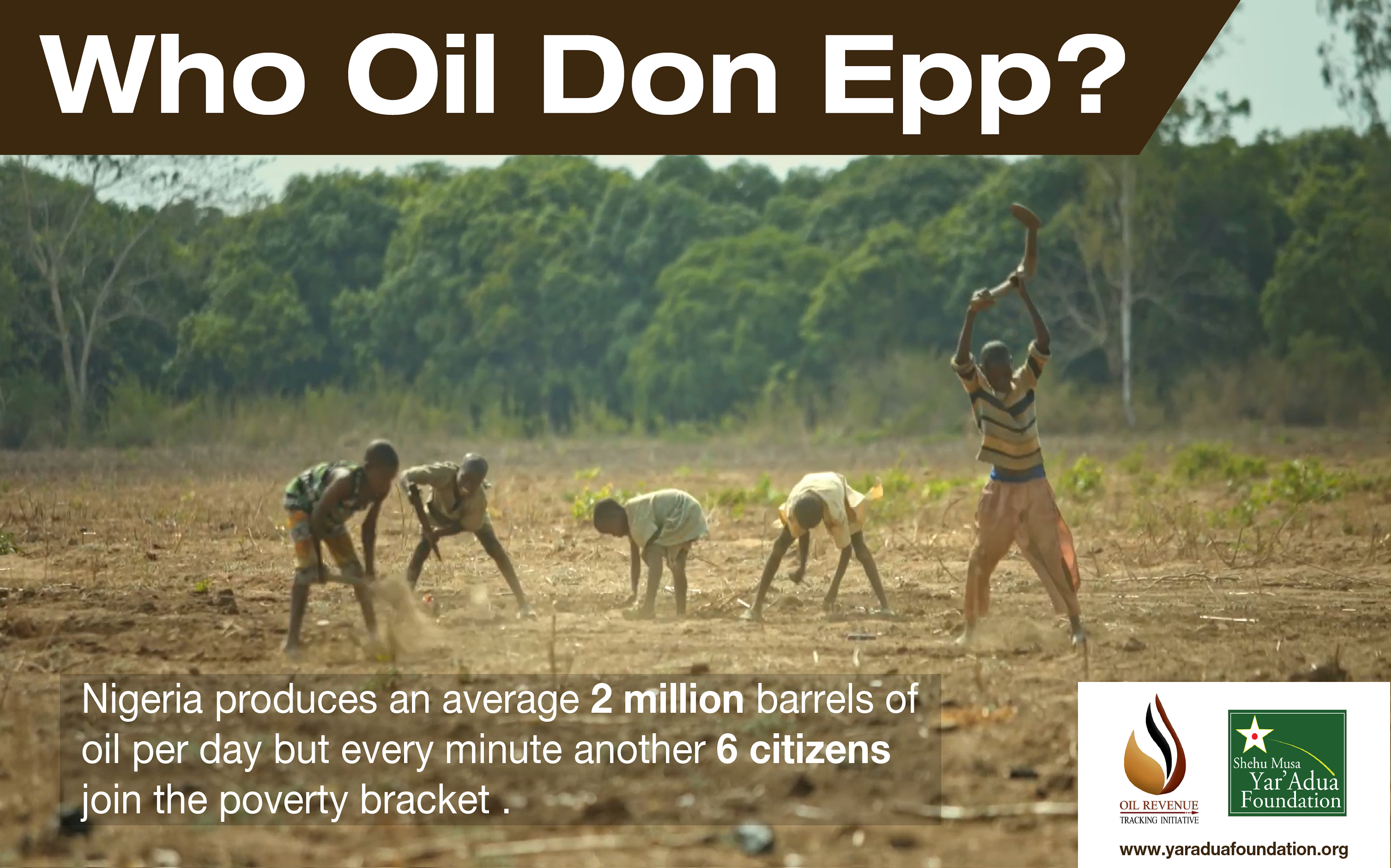 Who Oil Don Epp?

Nigeria produces an average 2 million barrels of oil per day but every minute another 6 citizens join the poverty bracket .

OIL REVENUE
TRACKING INITIATIVE

Shehu Musa
Yar'Adua
Foundation

www.yaraduafoundation.org